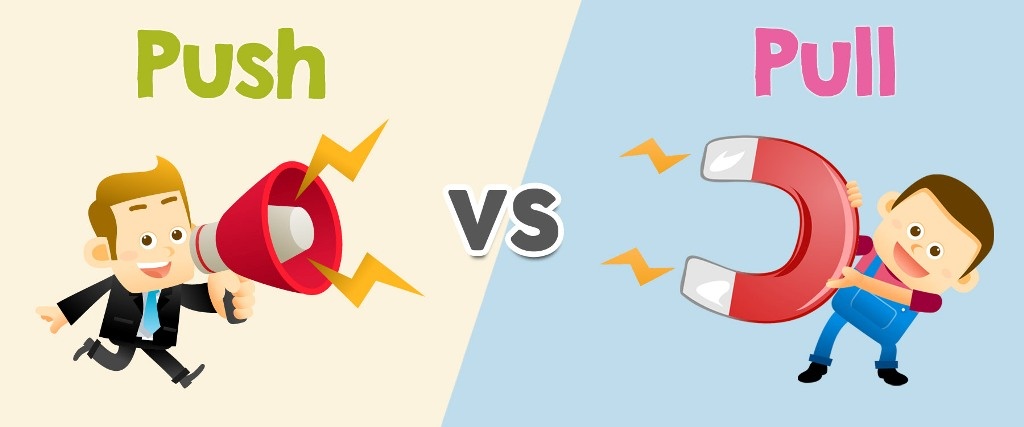 Push

VS

Pull